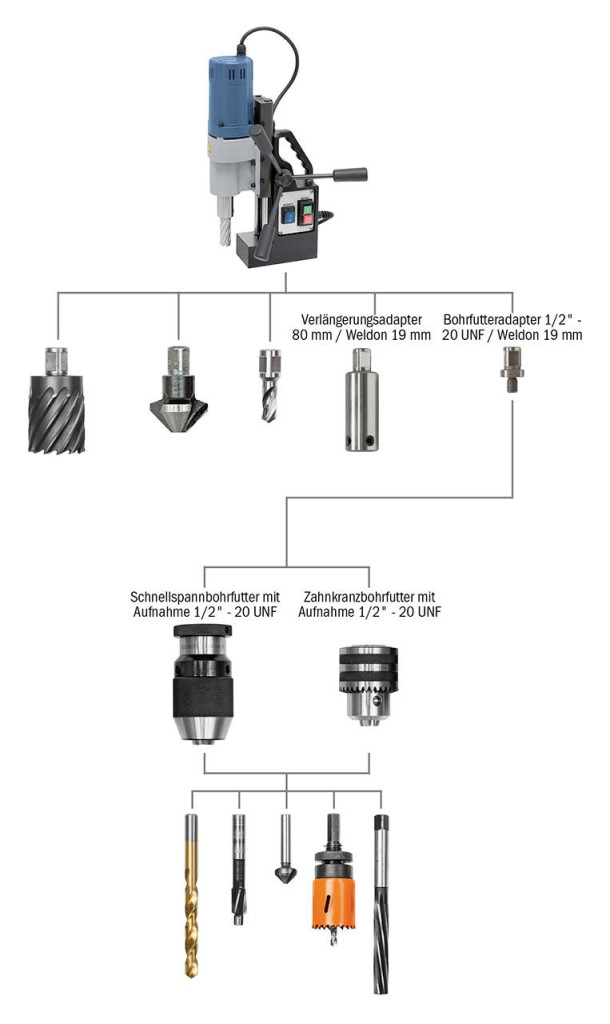 Verlängerungsadapter 80 mm / Weldon 19 mm

Bohrfutteradapter 1/2" - 20 UNF / Weldon 19 mm

Schnellspannbohrfutter mit Aufnahme 1/2" - 20 UNF

Zahnkranzbohrfutter mit Aufnahme 1/2" - 20 UNF